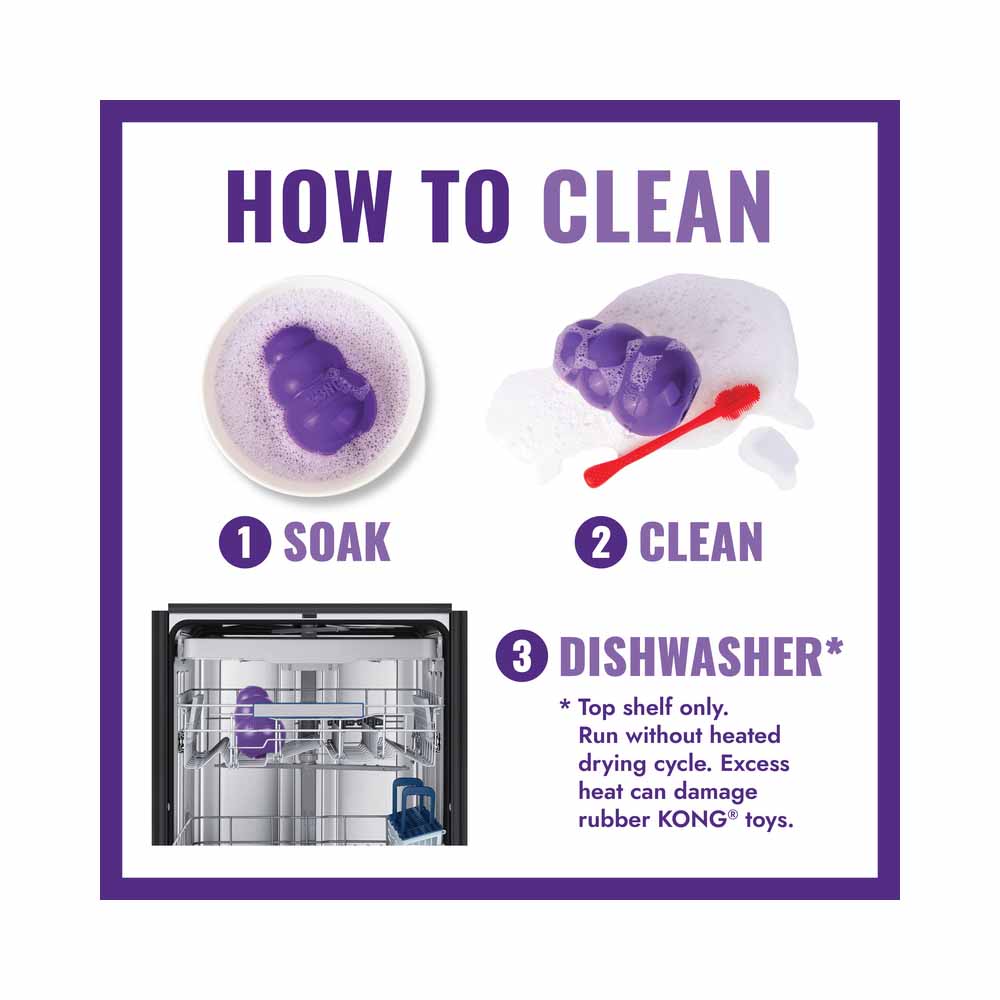 HOW TO CLEAN

KONG

1 SOAK

2 CLEAN

3 DISHWASHER*

* Top shelf only. Run without heated drying cycle. Excess heat can damage rubber KONG® toys.